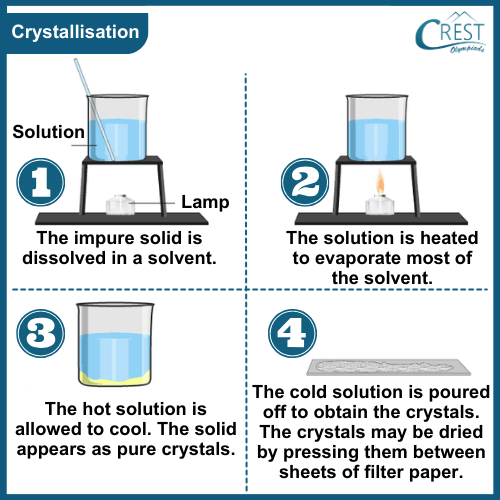 Crystallisation

CREST Olympiads

Solution

1

Lamp

The impure solid is dissolved in a solvent.

2

The solution is heated to evaporate most of the solvent.

3

The hot solution is allowed to cool. The solid appears as pure crystals.

4

The cold solution is poured off to obtain the crystals. The crystals may be dried by pressing them between sheets of filter paper.